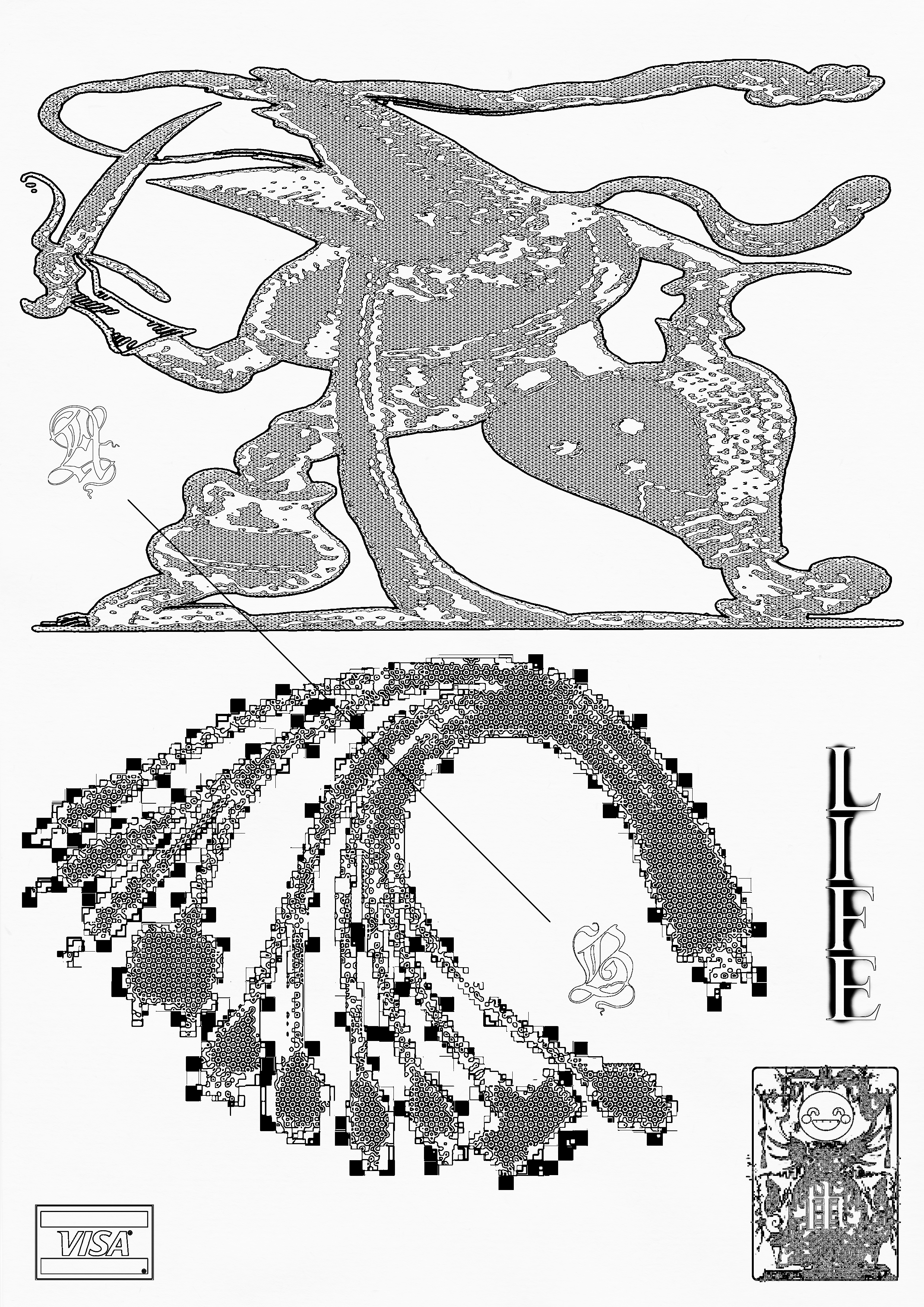 A

B

LIFE

VISA